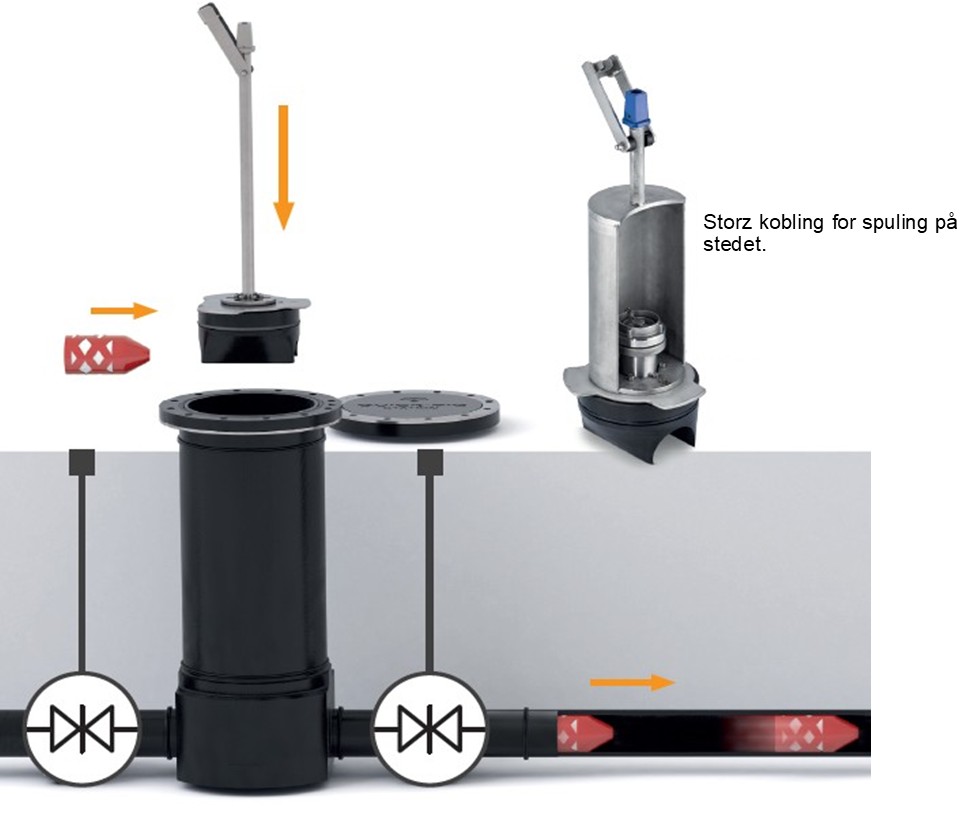 Storz kobling for spuling på stedet.